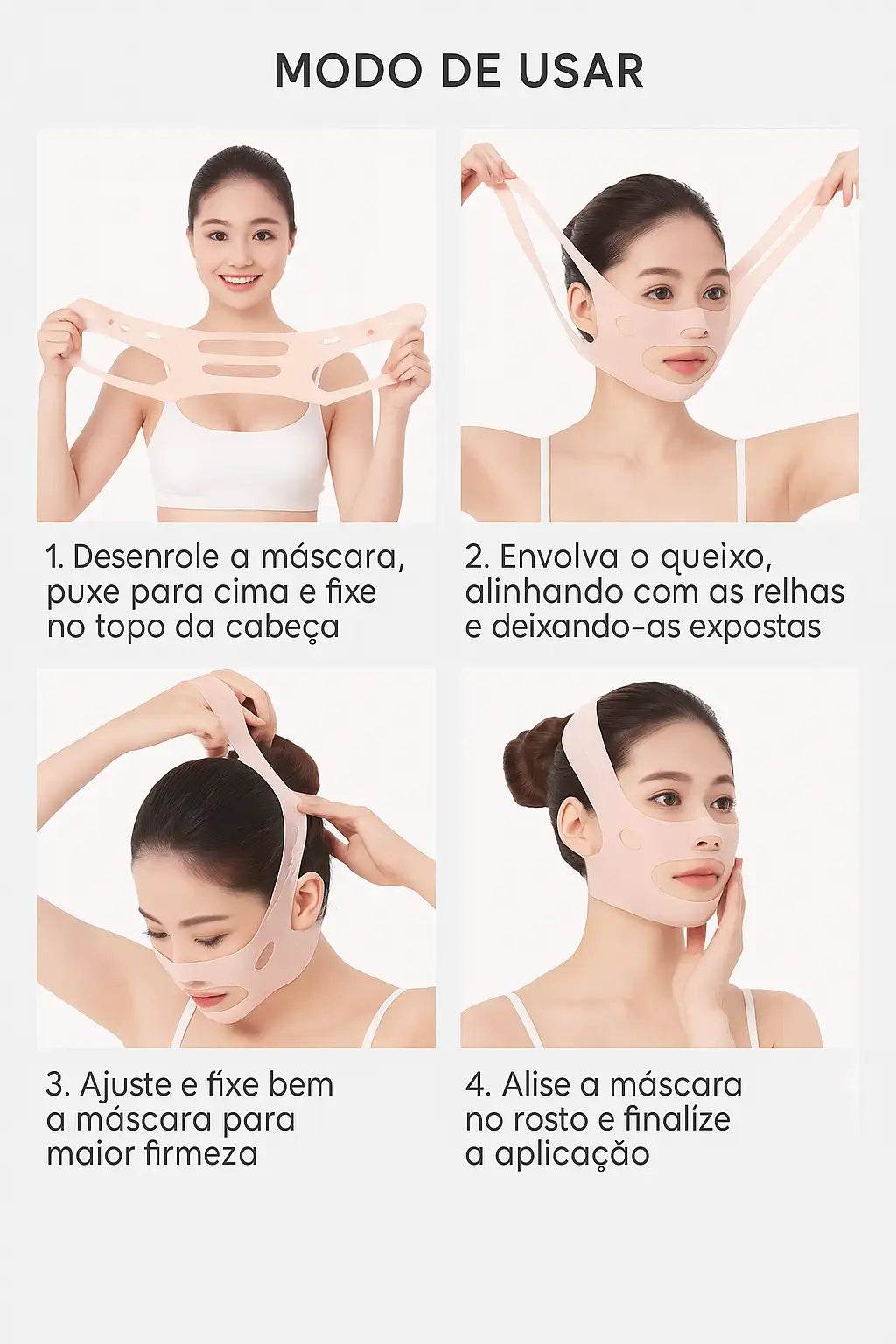 MODO DE USAR

1. Desenrole a máscara, puxe para cima e fixe no topo da cabeça

2. Envolva o queixo, alinhando com as relhas e deixando-as expostas

3. Ajuste e fíxe bem a máscara para maior firmeza

4. Alise a máscara no rosto e finalíze a aplicação